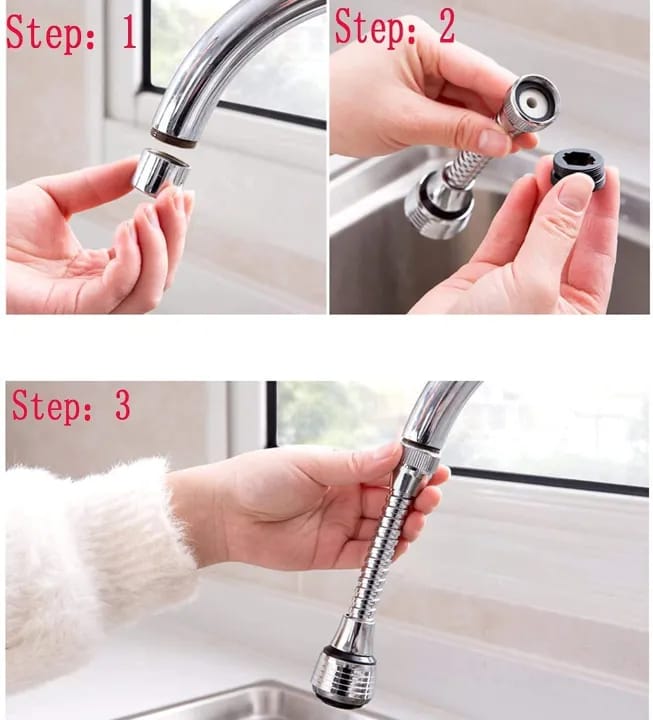 Step: 1

Step: 2

Step: 3